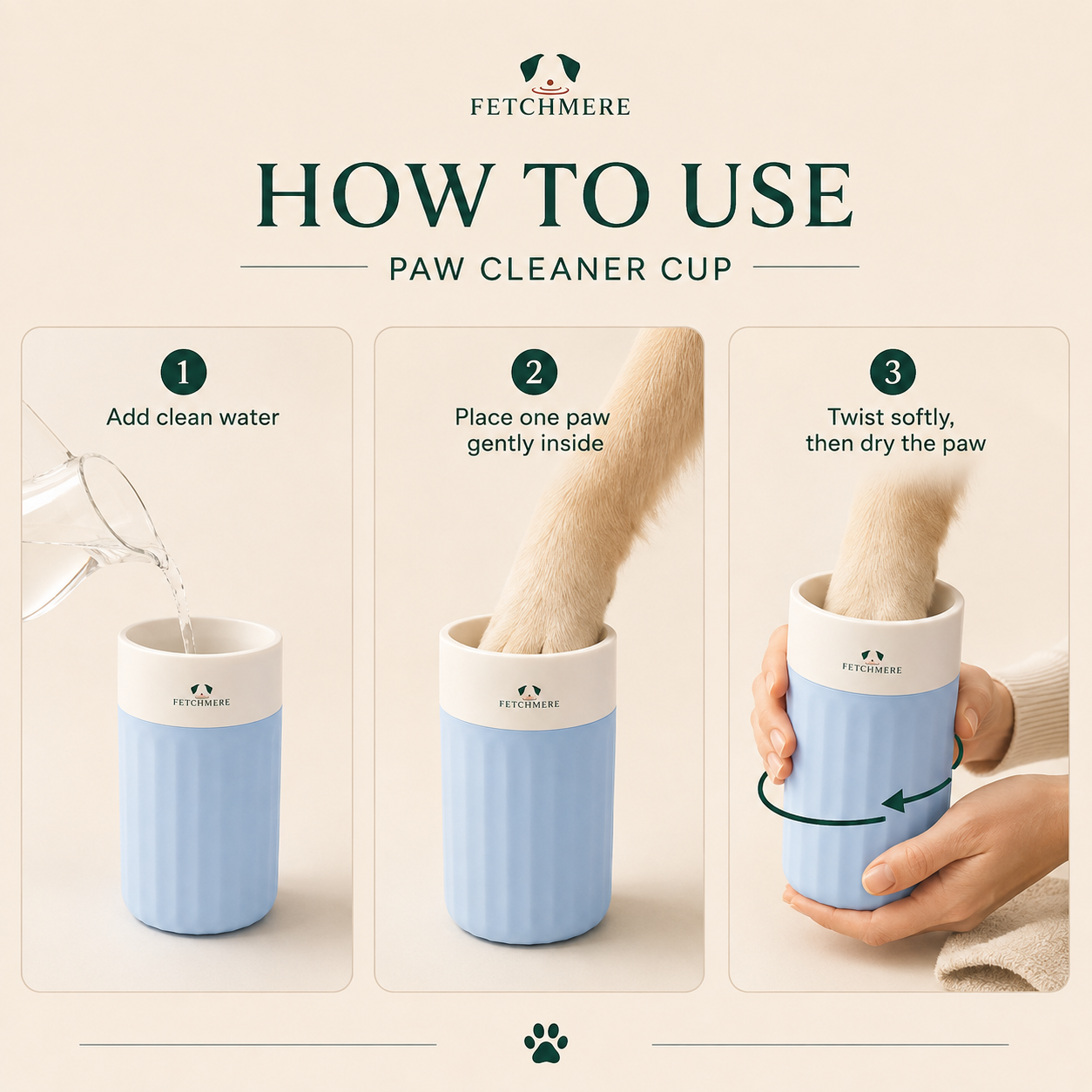 FETCHMERE

HOW TO USE

PAW CLEANER CUP

1
Add clean water

FETCHMERE

2
Place one paw gently inside

FETCHMERE

3
Twist softly, then dry the paw

FETCHMERE