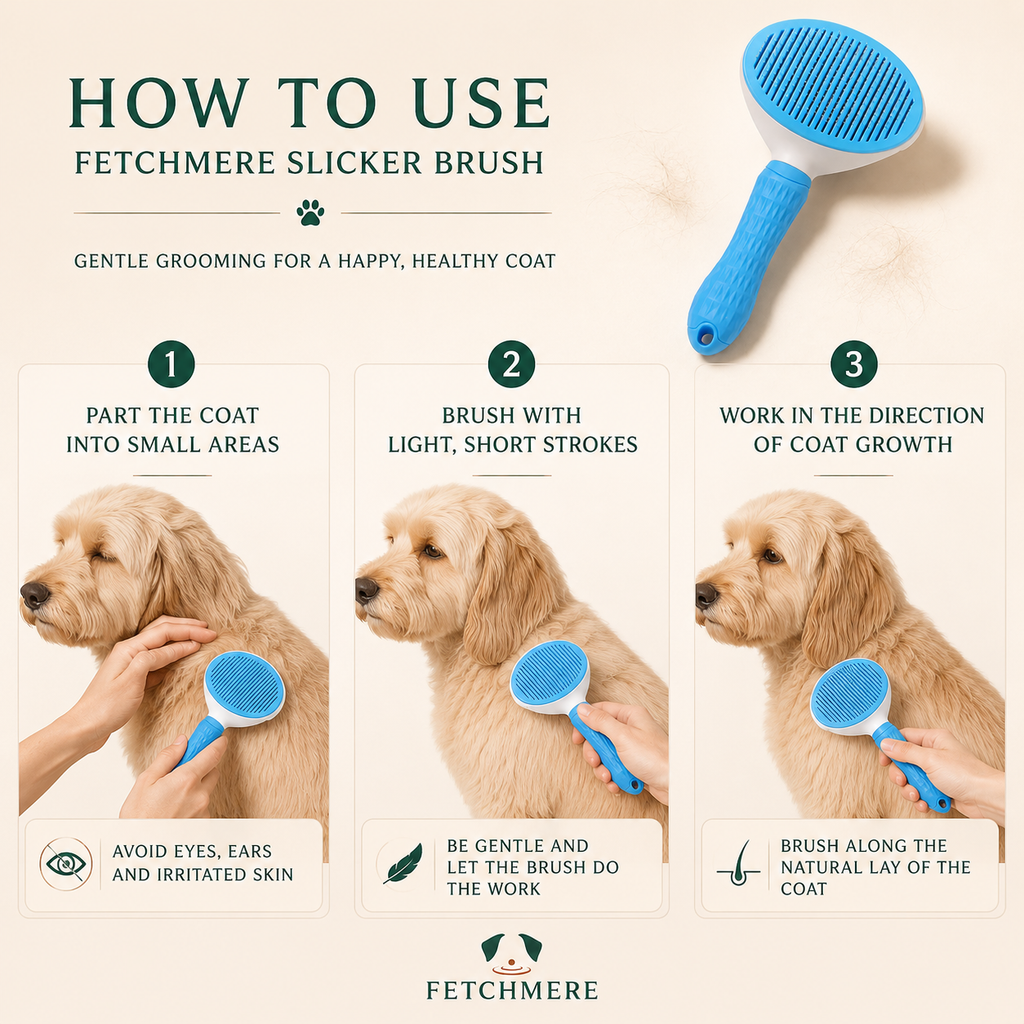 HOW TO USE
FETCHMERE SLICKER BRUSH

GENTLE GROOMING FOR A HAPPY, HEALTHY COAT

1
PART THE COAT INTO SMALL AREAS

AVOID EYES, EARS AND IRRITATED SKIN

2
BRUSH WITH LIGHT, SHORT STROKES

BE GENTLE AND LET THE BRUSH DO THE WORK

3
WORK IN THE DIRECTION OF COAT GROWTH

BRUSH ALONG THE NATURAL LAY OF THE COAT

FETCHMERE