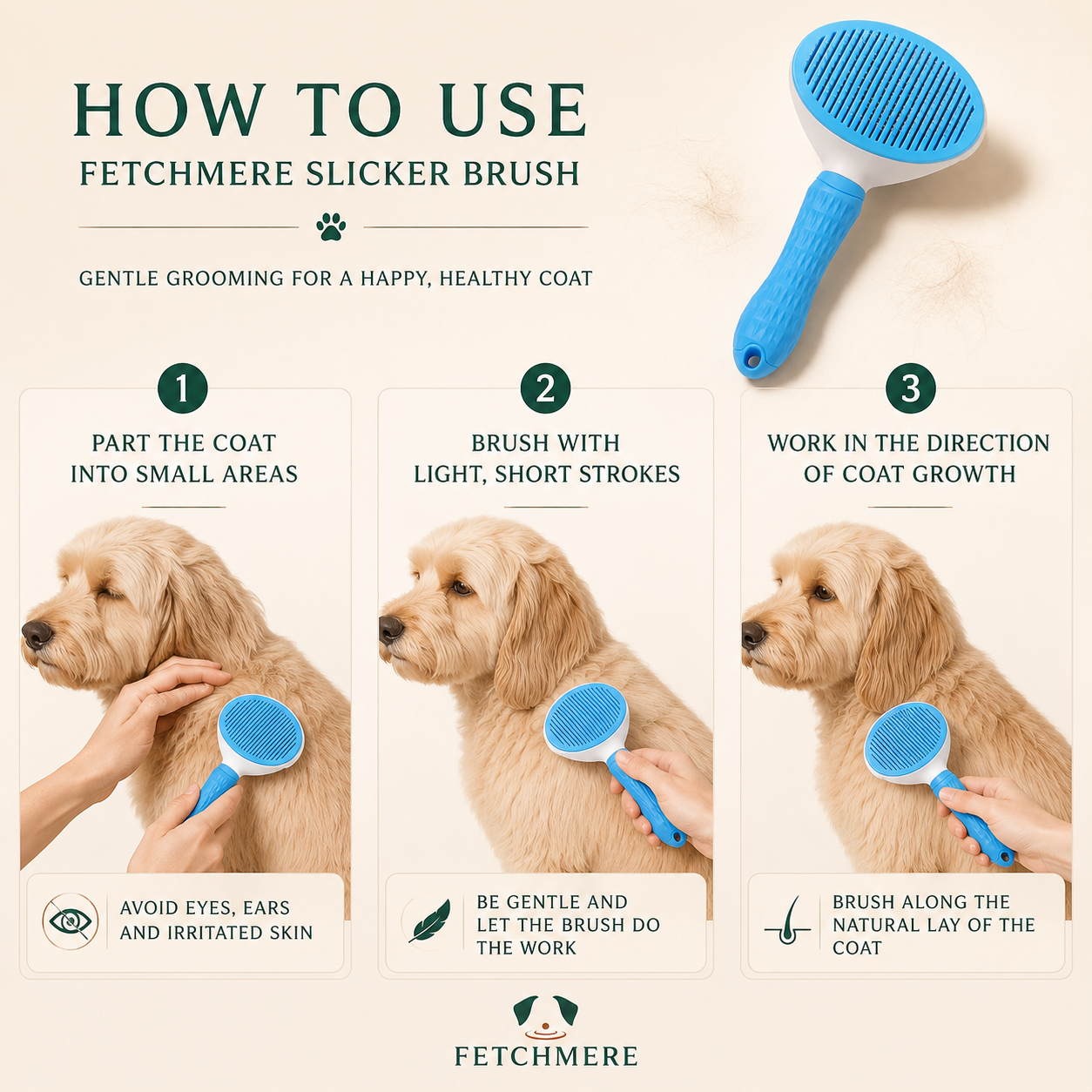 HOW TO USE
FETCHMERE SLICKER BRUSH

GENTLE GROOMING FOR A HAPPY, HEALTHY COAT

1
PART THE COAT INTO SMALL AREAS

AVOID EYES, EARS AND IRRITATED SKIN

2
BRUSH WITH LIGHT, SHORT STROKES

BE GENTLE AND LET THE BRUSH DO THE WORK

3
WORK IN THE DIRECTION OF COAT GROWTH

BRUSH ALONG THE NATURAL LAY OF THE COAT

FETCHMERE